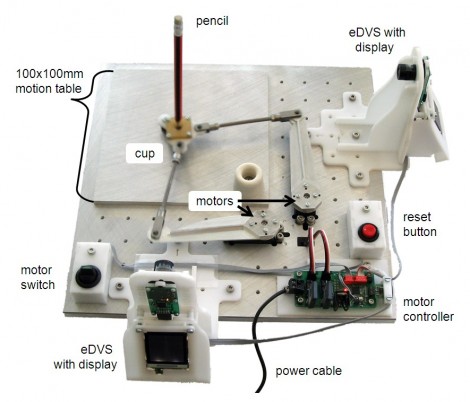 pencil

eDVS with display

100x100mm motion table

cup

motors

reset button

motor switch

motor controller

eDVS with display

power cable